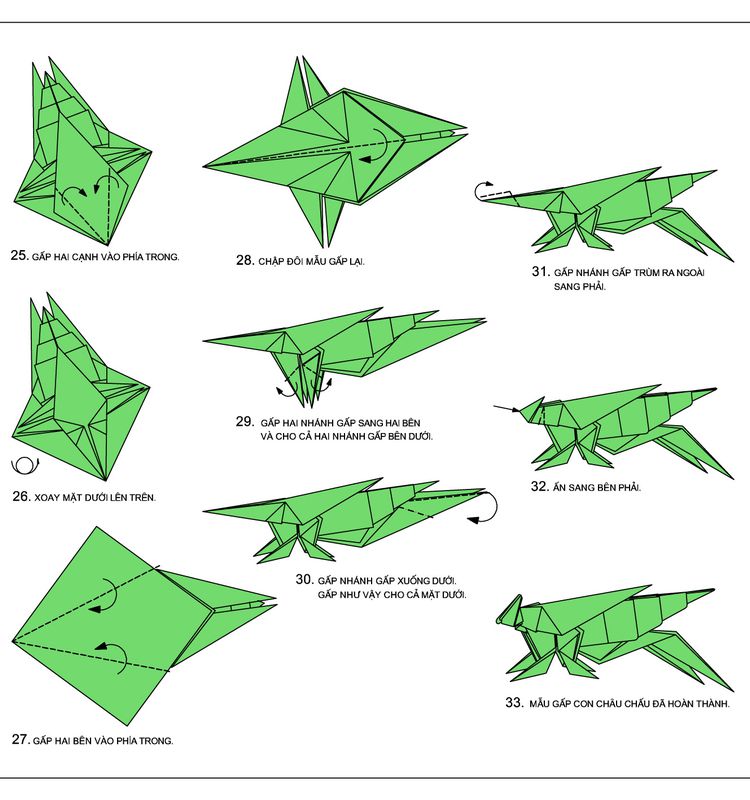 25. GẤP HAI CẠNH VÀO PHÍA TRONG.

26. XOAY MẶT DƯỚI LÊN TRÊN.

27. GẤP HAI BÊN VÀO PHÍA TRONG.

28. CHẬP ĐÔI MẪU GẤP LẠI.

29. GẤP HAI NHÁNH GẤP SANG HAI BÊN VÀ CHO CẢ HAI NHÁNH GẤP BÊN DƯỚI.

30. GẤP NHÁNH GẤP XUỐNG DƯỚI. GẤP NHƯ VẬY CHO CẢ MẶT DƯỚI.

31. GẤP NHÁNH GẤP TRÙM RA NGOÀI SANG PHẢI.

32. ẤN SANG BÊN PHẢI.

33. MẪU GẤP CON CHÂU CHẤU ĐÃ HOÀN THÀNH.